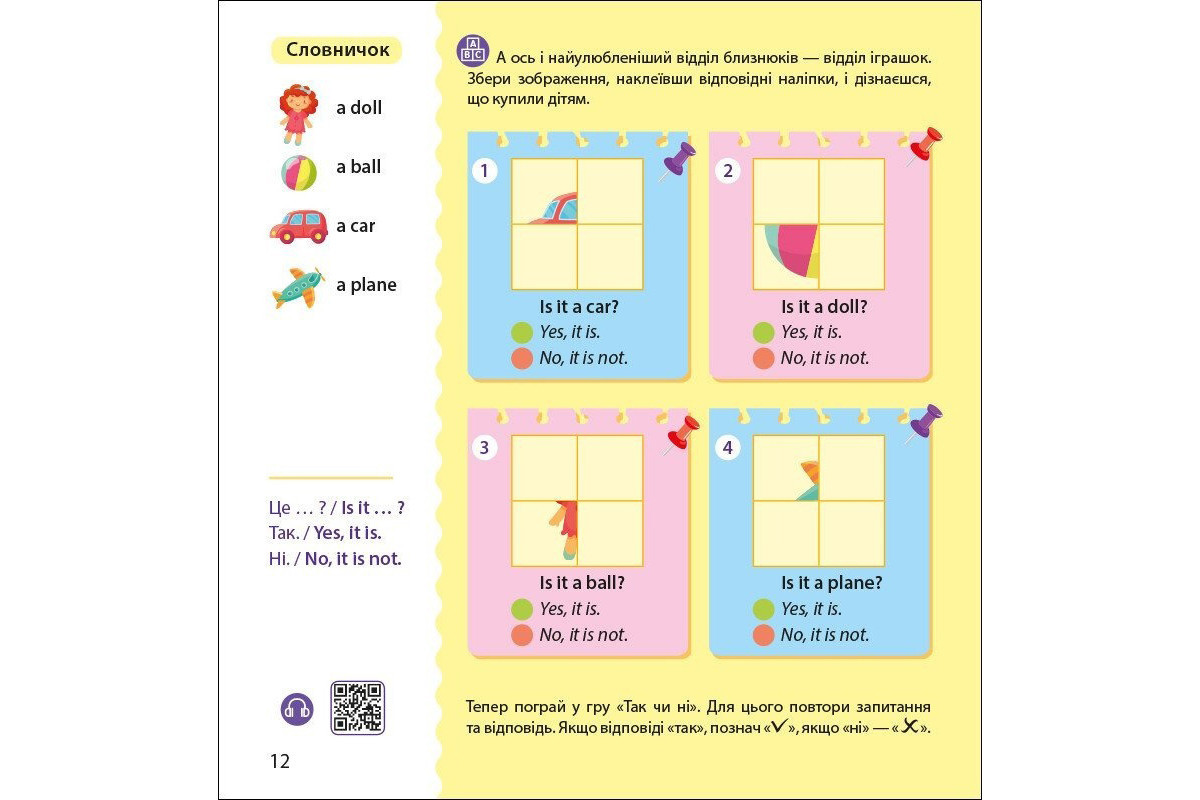 Словничок

a doll

a ball

a car

a plane

Це … ? / Is it … ?
Так. / Yes, it is.
Ні. / No, it is not.

12

ABC А ось і найулюбленіший відділ близнюків — відділ іграшок. Збери зображення, наклеївши відповідні наліпки, і дізнаєшся, що купили дітям.

1
Is it a car?
Yes, it is.
No, it is not.

2
Is it a doll?
Yes, it is.
No, it is not.

3
Is it a ball?
Yes, it is.
No, it is not.

4
Is it a plane?
Yes, it is.
No, it is not.

Тепер пограй у гру «Так чи ні». Для цього повтори запитання та відповідь. Якщо відповіді «так», познач «✓», якщо «ні» — «✗».