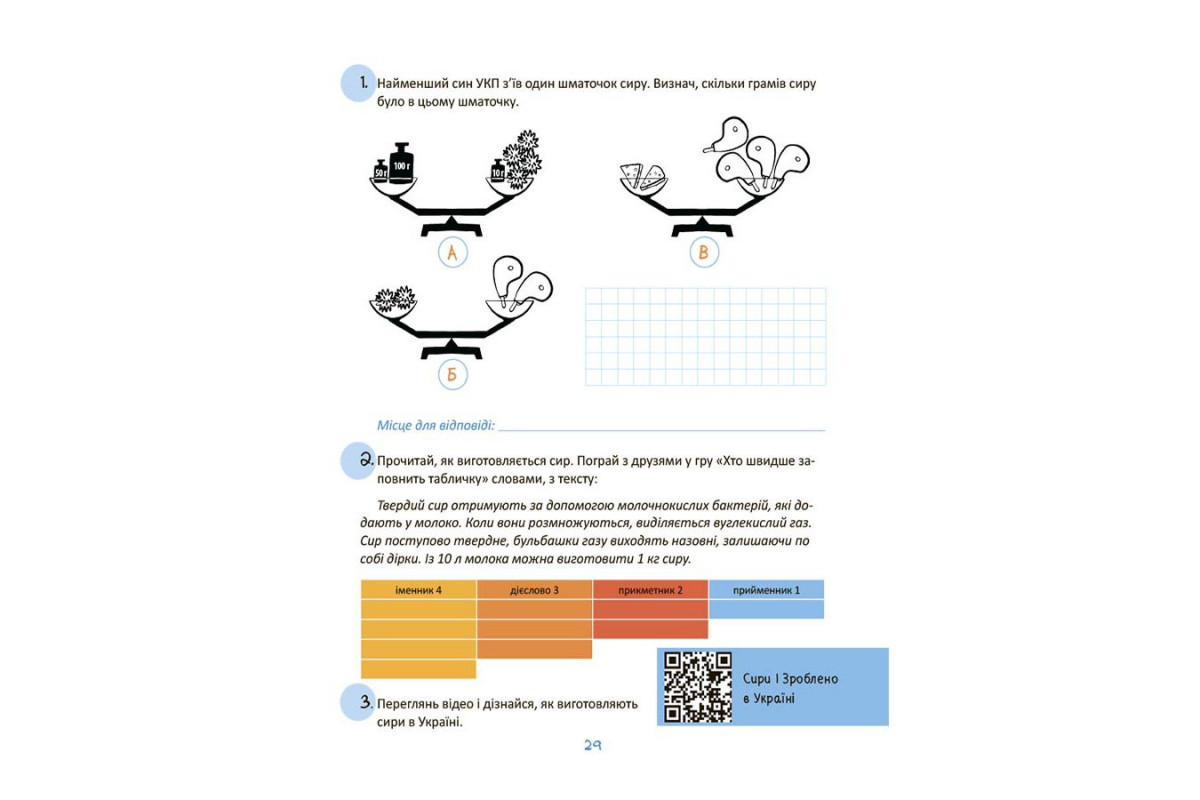 1. Найменший син УКП з'їв один шматочок сиру. Визнач, скільки грамів сиру було в цьому шматочку.

50 г
100 г
10 г

А
В
Б

Місце для відповіді:

2. Прочитай, як виготовляється сир. Пограй з друзями у гру «Хто швидше заповнить табличку» словами, з тексту:

Твердий сир отримують за допомогою молочнокислих бактерій, які додають у молоко. Коли вони розмножуються, виділяється вуглекислий газ. Сир поступово твердне, бульбашки газу виходять назовні, залишаючи по собі дірки. Із 10 л молока можна виготовити 1 кг сиру.

| іменник 4 | дієслово 3 | прикметник 2 | прийменник 1 |
|---|---|---|---|
| | | | |
| | | | |
| | | | |
| | | | |

3. Переглянь відео і дізнайся, як виготовляють сири в Україні.

Сири І Зроблено в Україні

29