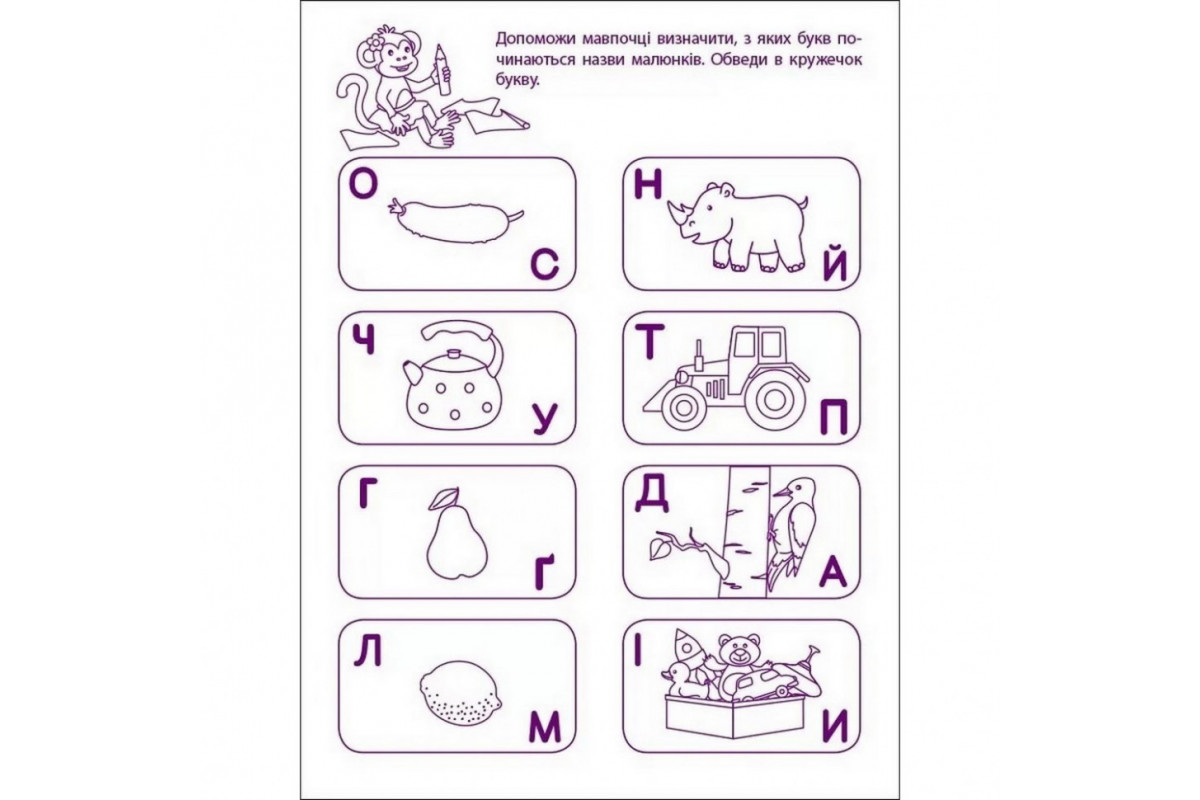 Допоможи мавпочці визначити, з яких букв починаються назви малюнків. Обведи в кружечок букву.

О

С

Н

Й

Ч

У

Т

П

Г

Ґ

Д

А

Л

М

І

И