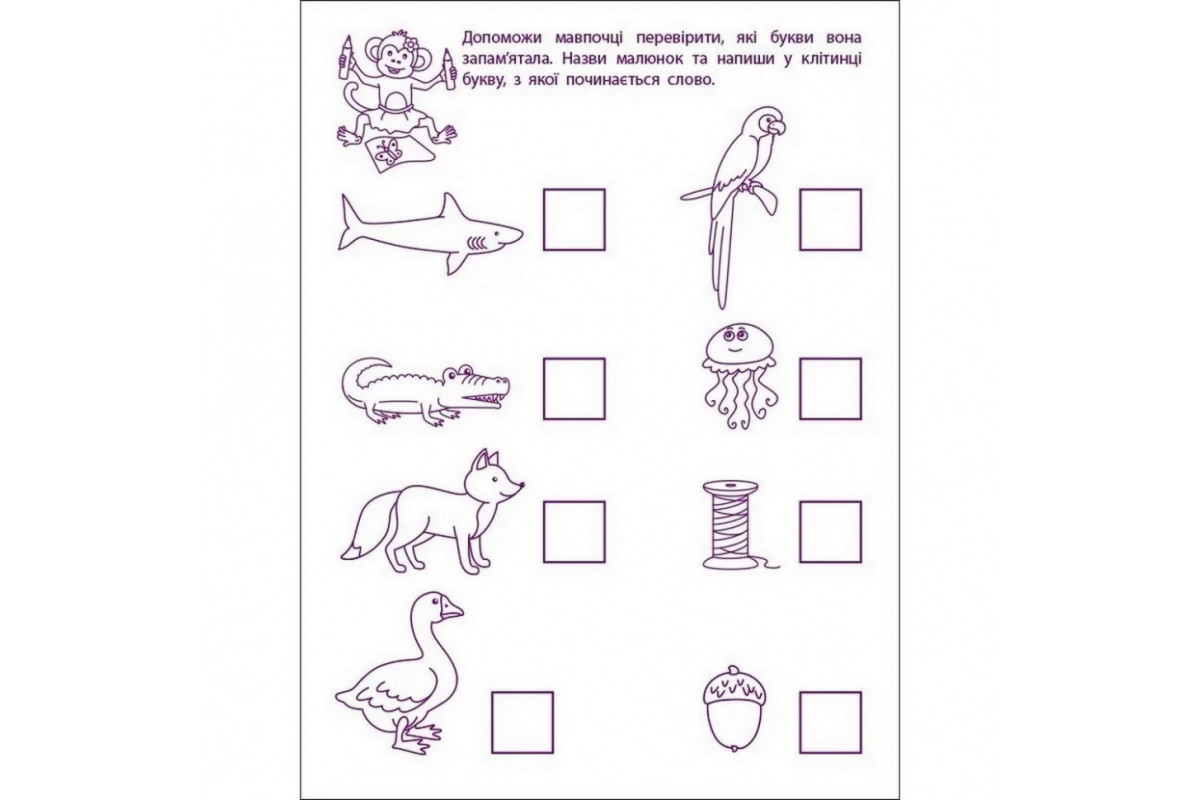 Допоможи мавпочці перевірити, які букви вона запам'ятала. Назви малюнок та напиши у клітинці букву, з якої починається слово.