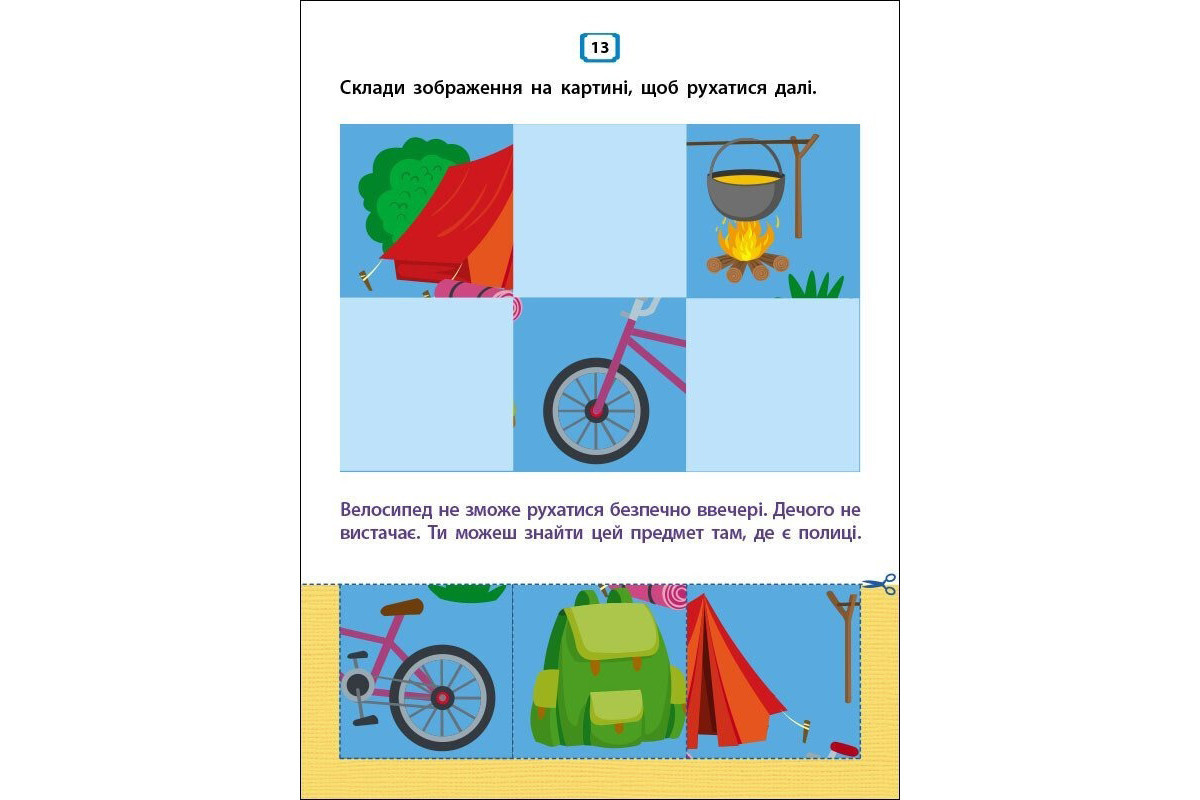 13

Склади зображення на картині, щоб рухатися далі.

Велосипед не зможе рухатися безпечно ввечері. Дечого не вистачає. Ти можеш знайти цей предмет там, де є полиці.