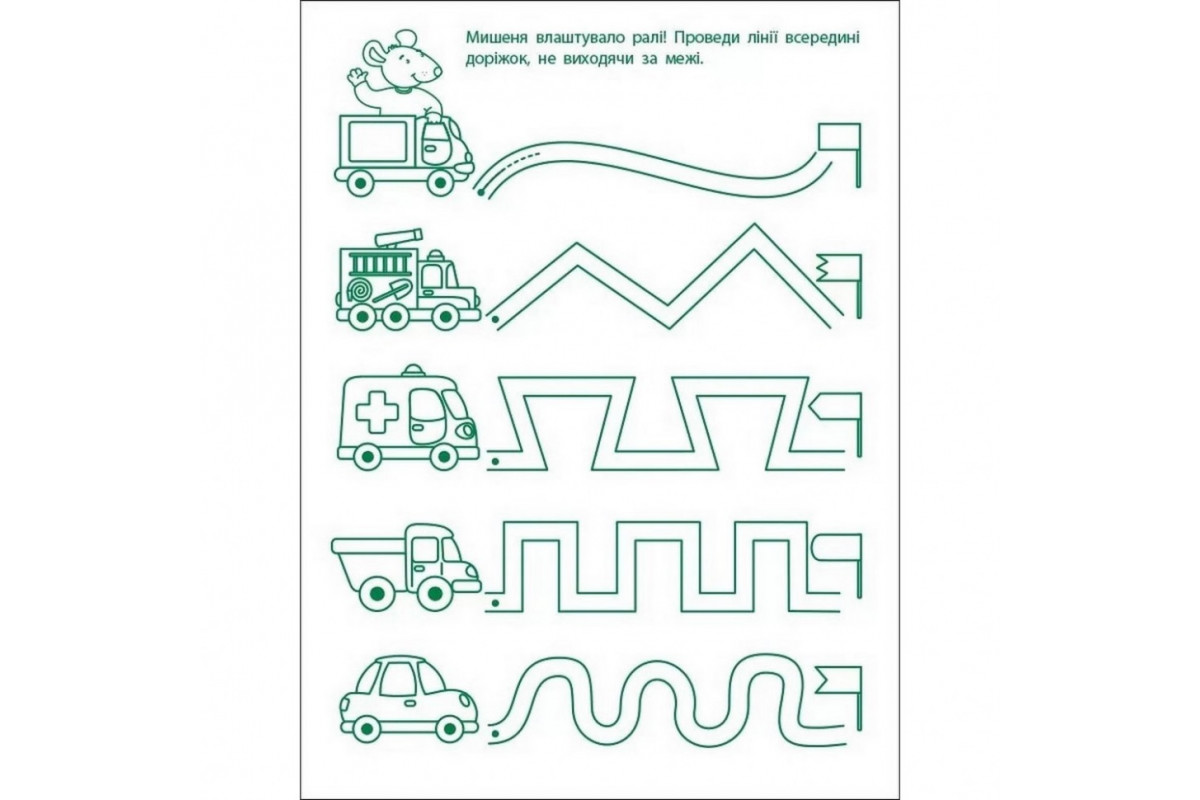 Мишеня влаштувало ралі! Проведи лінії всередині доріжок, не виходячи за межі.