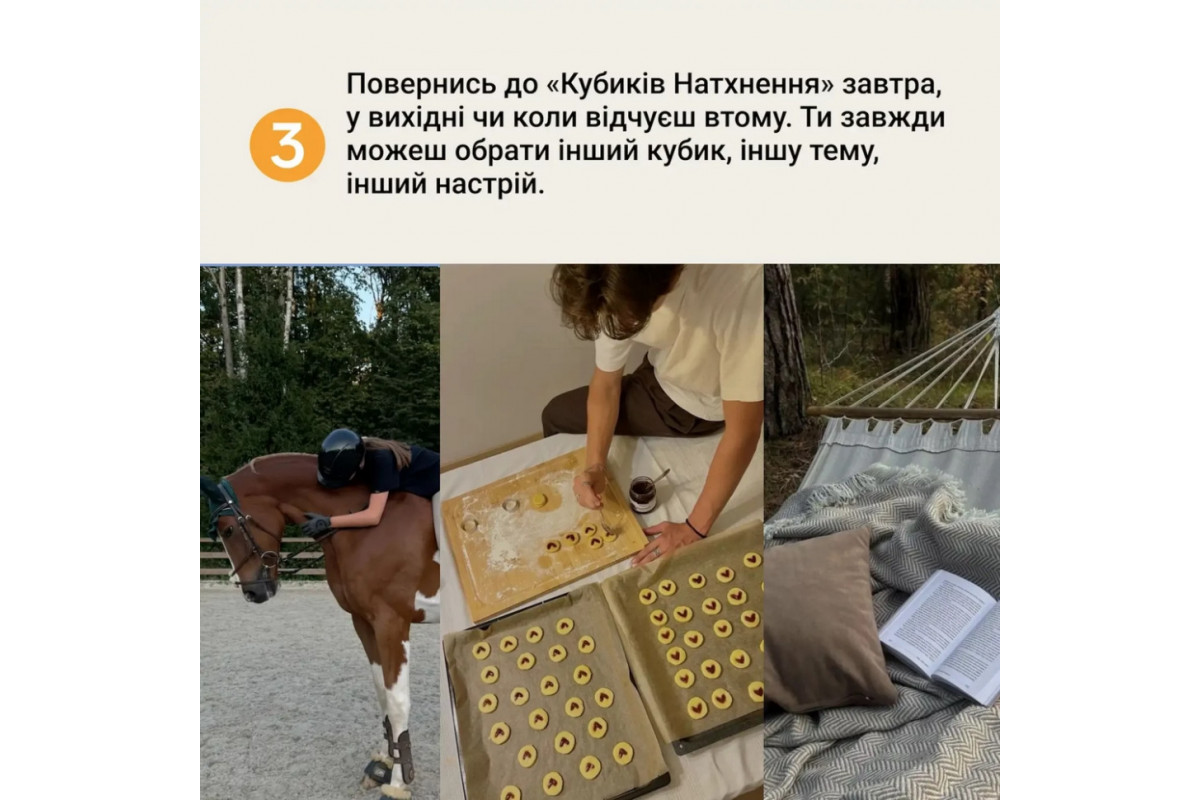 3

Повернись до «Кубиків Натхнення» завтра, у вихідні чи коли відчуєш втому. Ти завжди можеш обрати інший кубик, іншу тему, інший настрій.