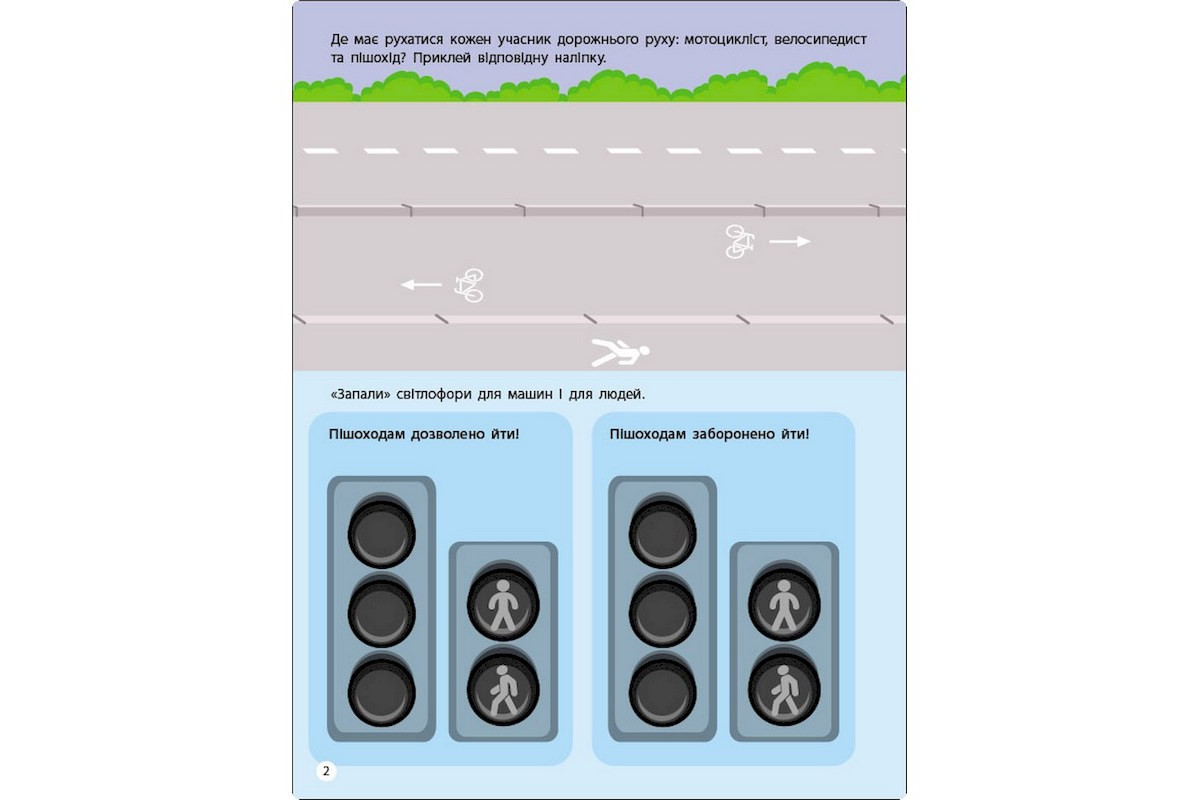 Де має рухатися кожен учасник дорожнього руху: мотоцикліст, велосипедист та пішохід? Приклей відповідну наліпку.

«Запали» світлофори для машин і для людей.

Пішоходам дозволено йти!

Пішоходам заборонено йти!

2