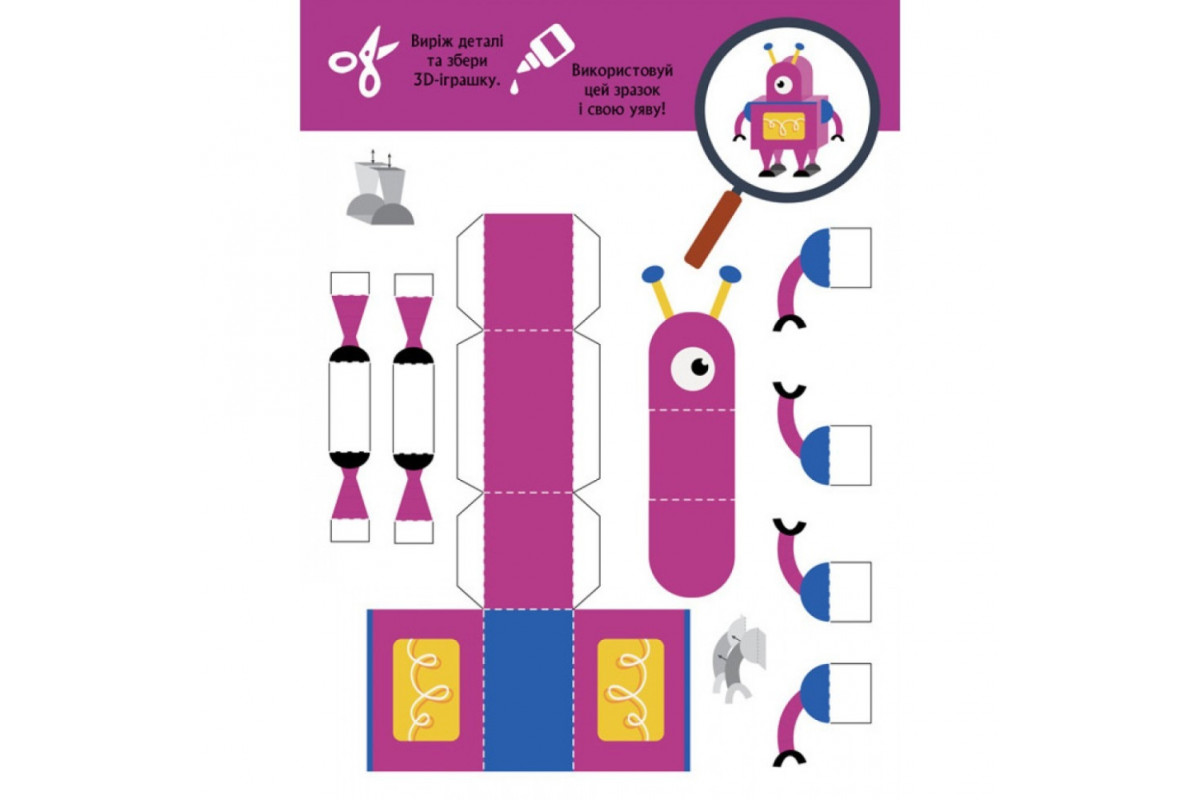 Виріж деталі та збери 3D-іграшку.

Використовуй цей зразок і свою уяву!